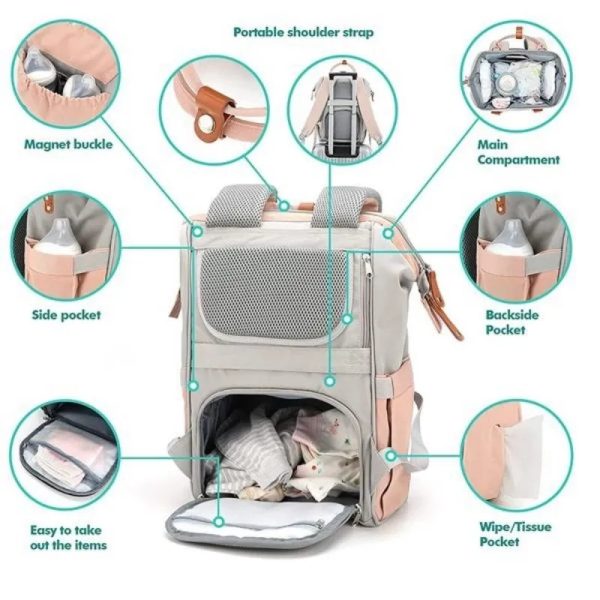 Portable shoulder strap

Magnet buckle

Main Compartment

Side pocket

Backside Pocket

Easy to take out the items

Wipe/Tissue Pocket