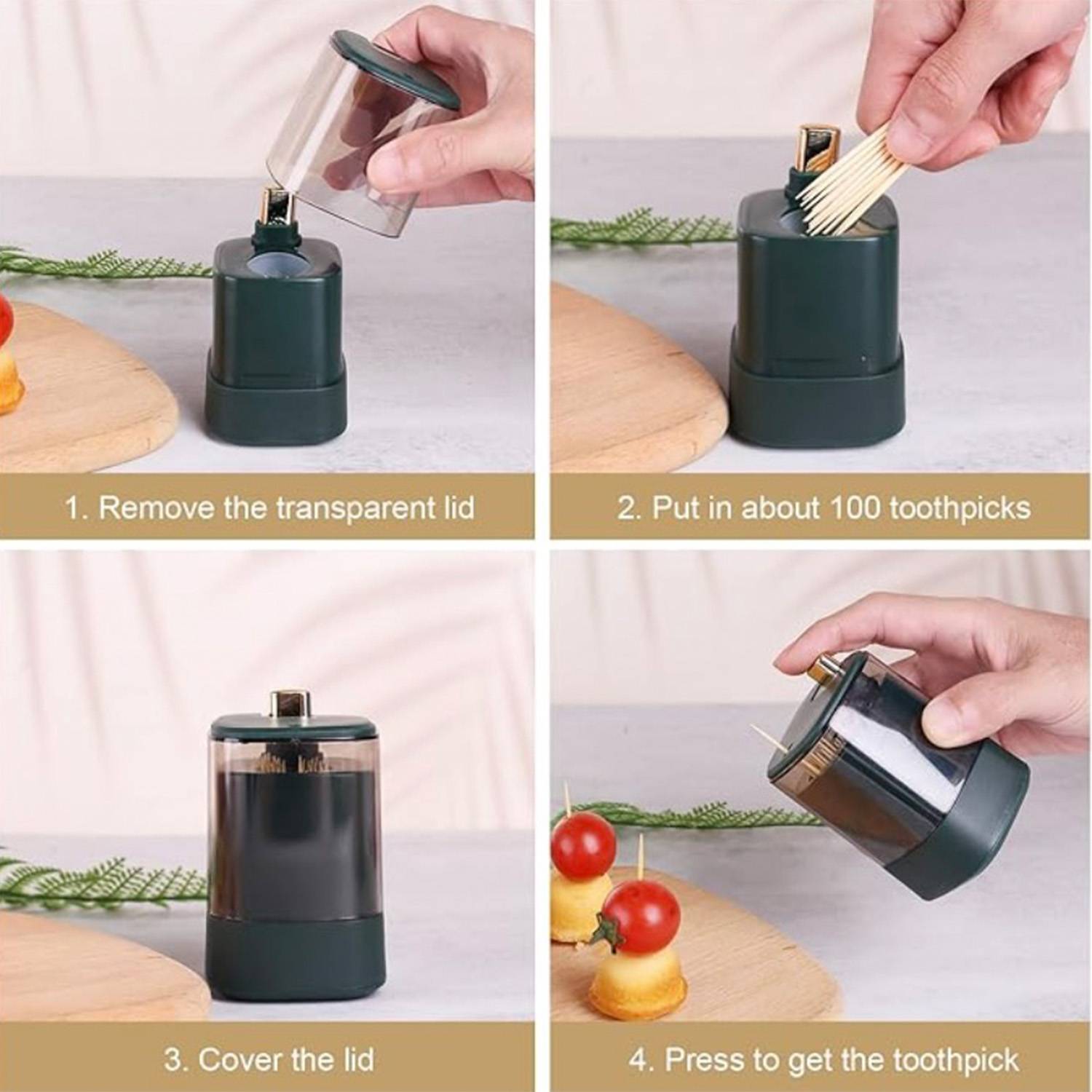 1. Remove the transparent lid

2. Put in about 100 toothpicks

3. Cover the lid

4. Press to get the toothpick