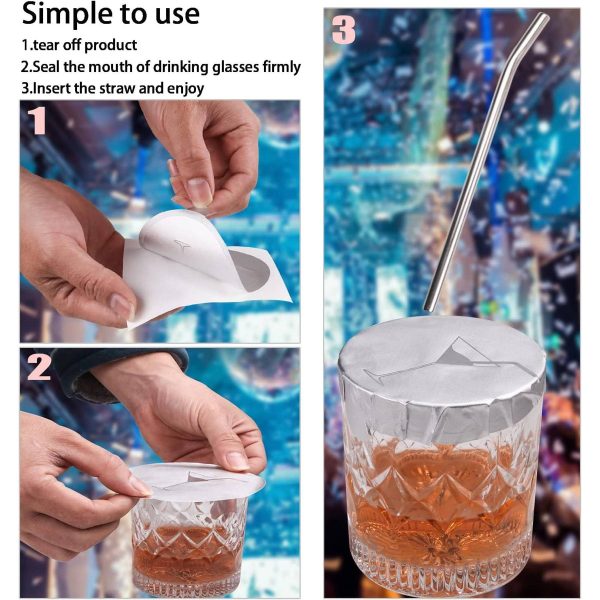 Simple to use
1.tear off product
2.Seal the mouth of drinking glasses firmly
3.Insert the straw and enjoy

1

2

3