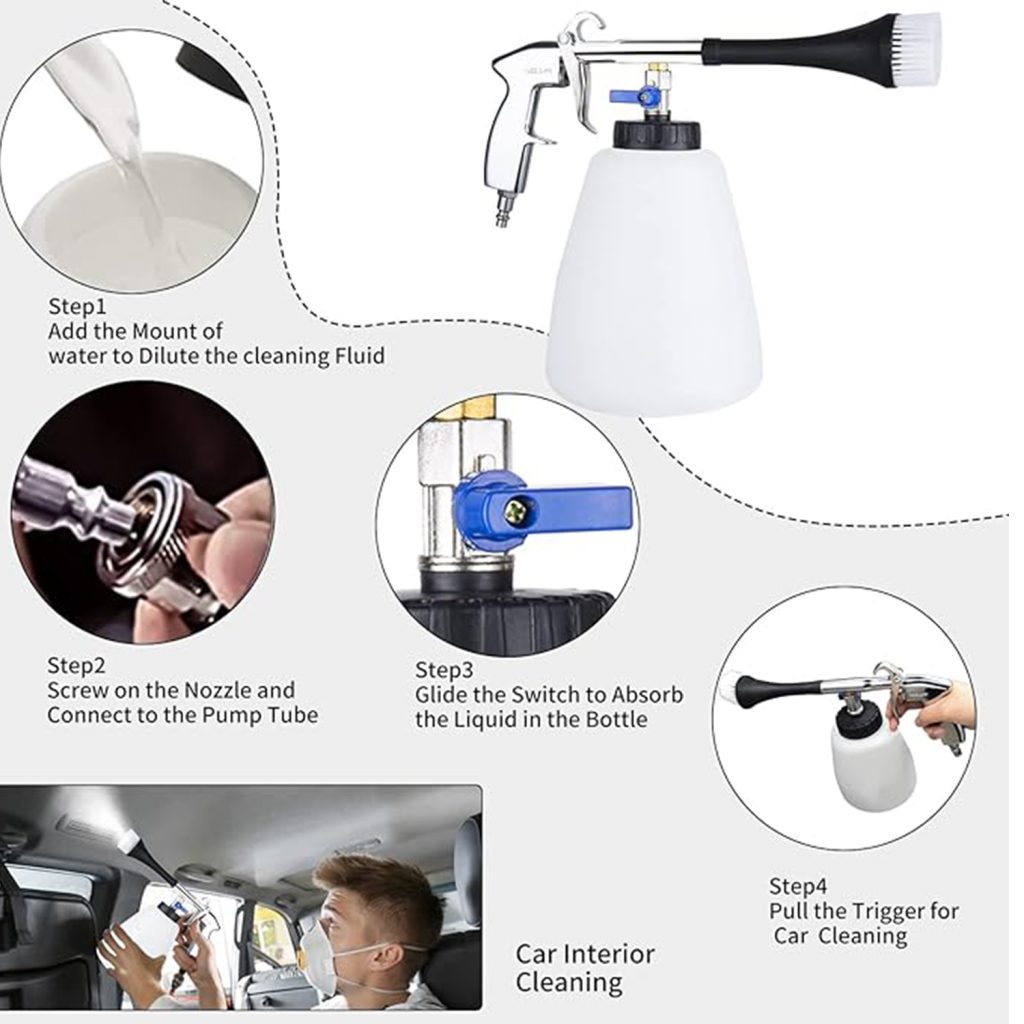 Step1
Add the Mount of water to Dilute the cleaning Fluid

Step2
Screw on the Nozzle and Connect to the Pump Tube

Step3
Glide the Switch to Absorb the Liquid in the Bottle

Step4
Pull the Trigger for Car Cleaning

Car Interior Cleaning